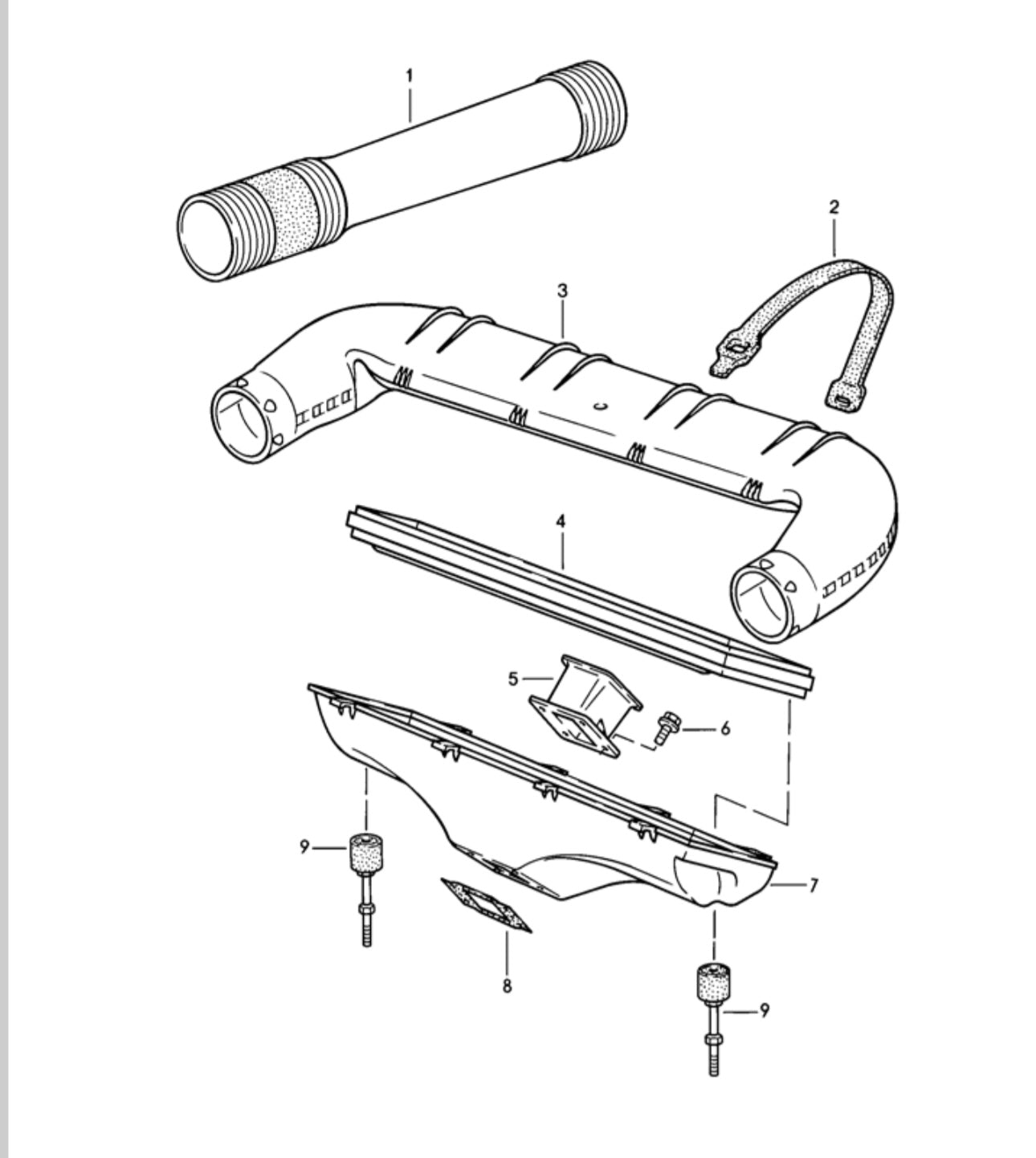 1
2
3
4
5
6
9
7
8
9